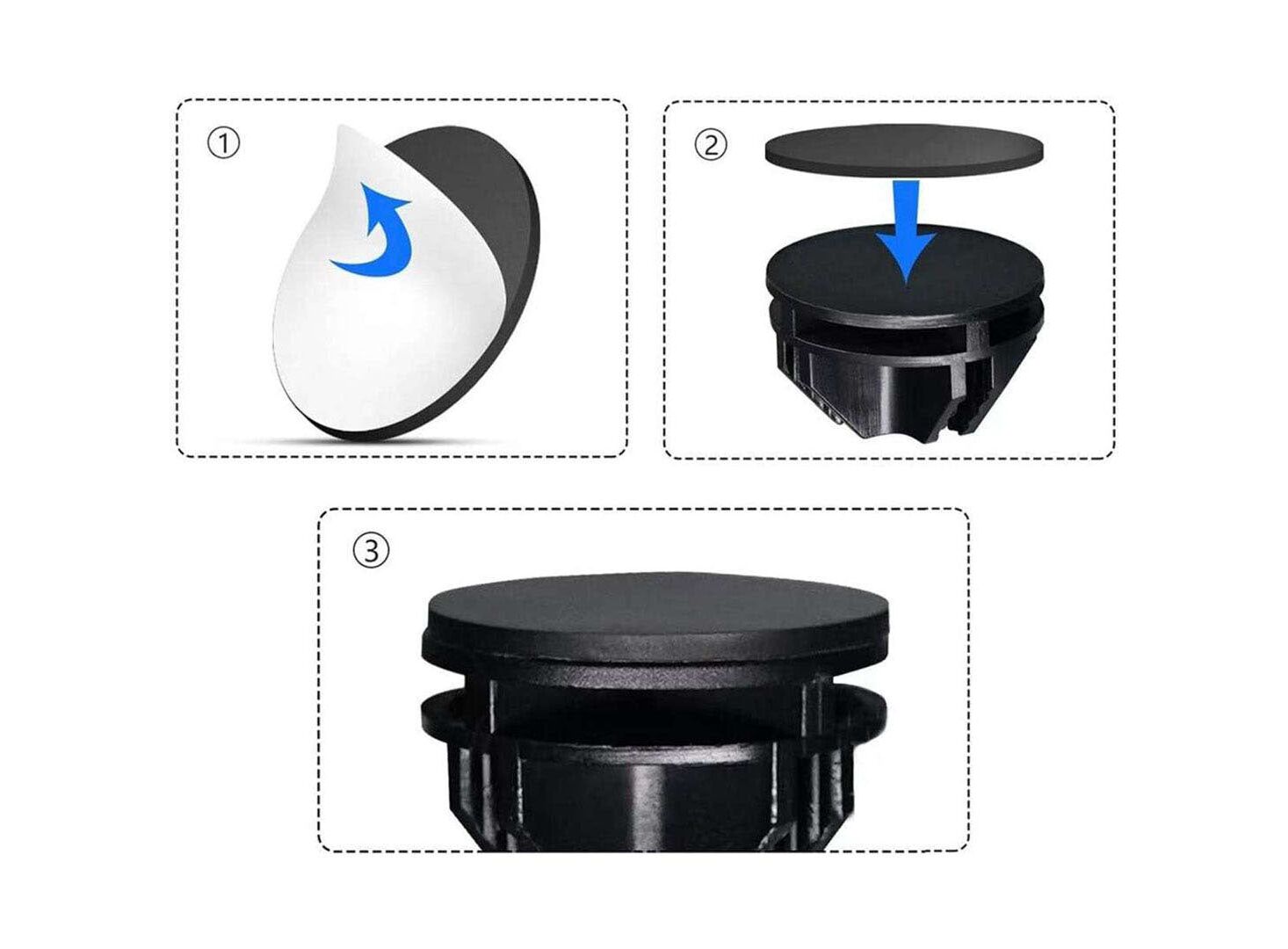 ①

②

③