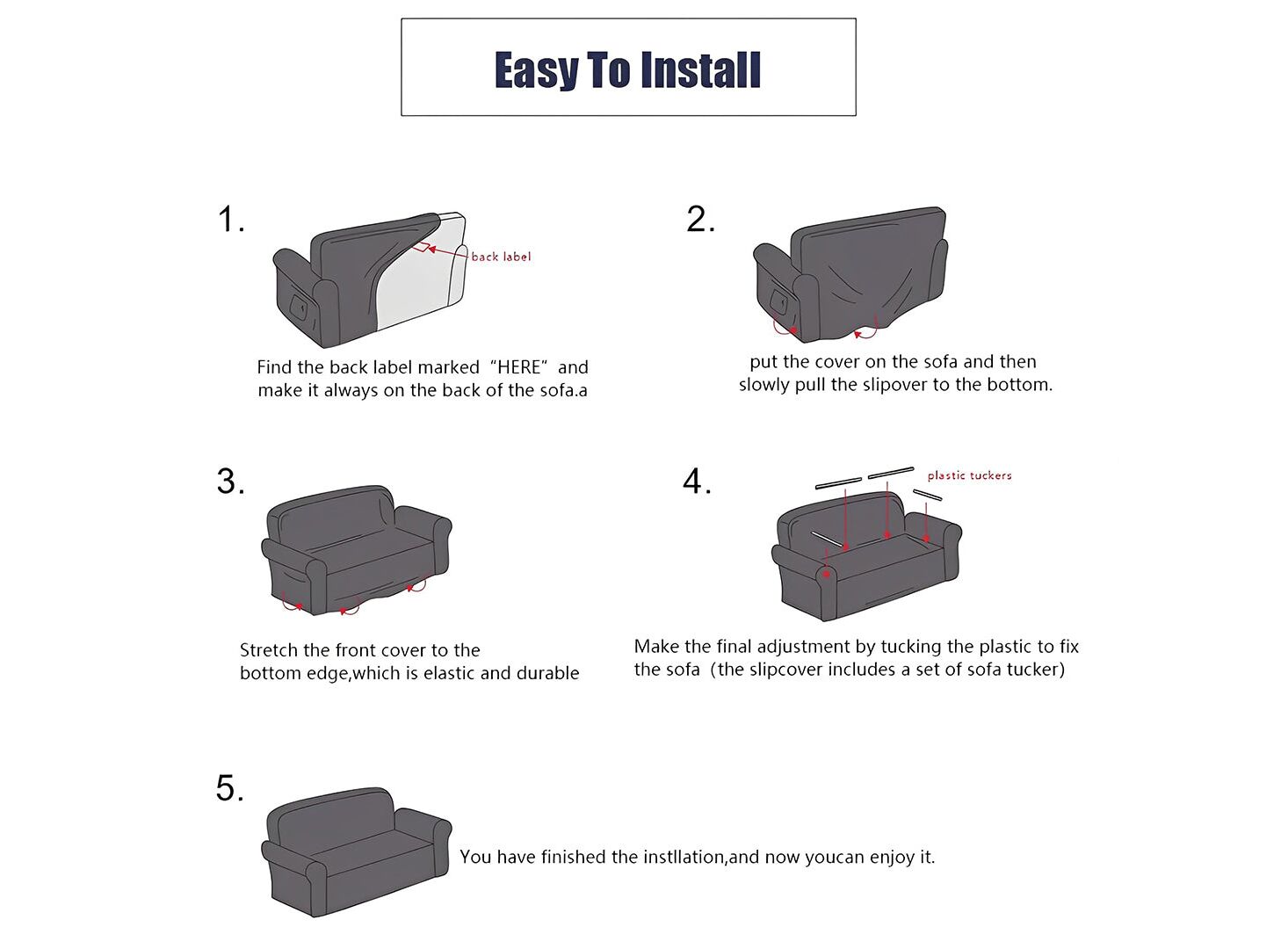 Easy To Install

1.

back label

Find the back label marked “HERE” and make it always on the back of the sofa.a

2.

put the cover on the sofa and then slowly pull the slipover to the bottom.

3.

Stretch the front cover to the bottom edge,which is elastic and durable

4.

plastic tuckers

Make the final adjustment by tucking the plastic to fix the sofa (the slipcover includes a set of sofa tucker)

5.

You have finished the instllation,and now youcan enjoy it.