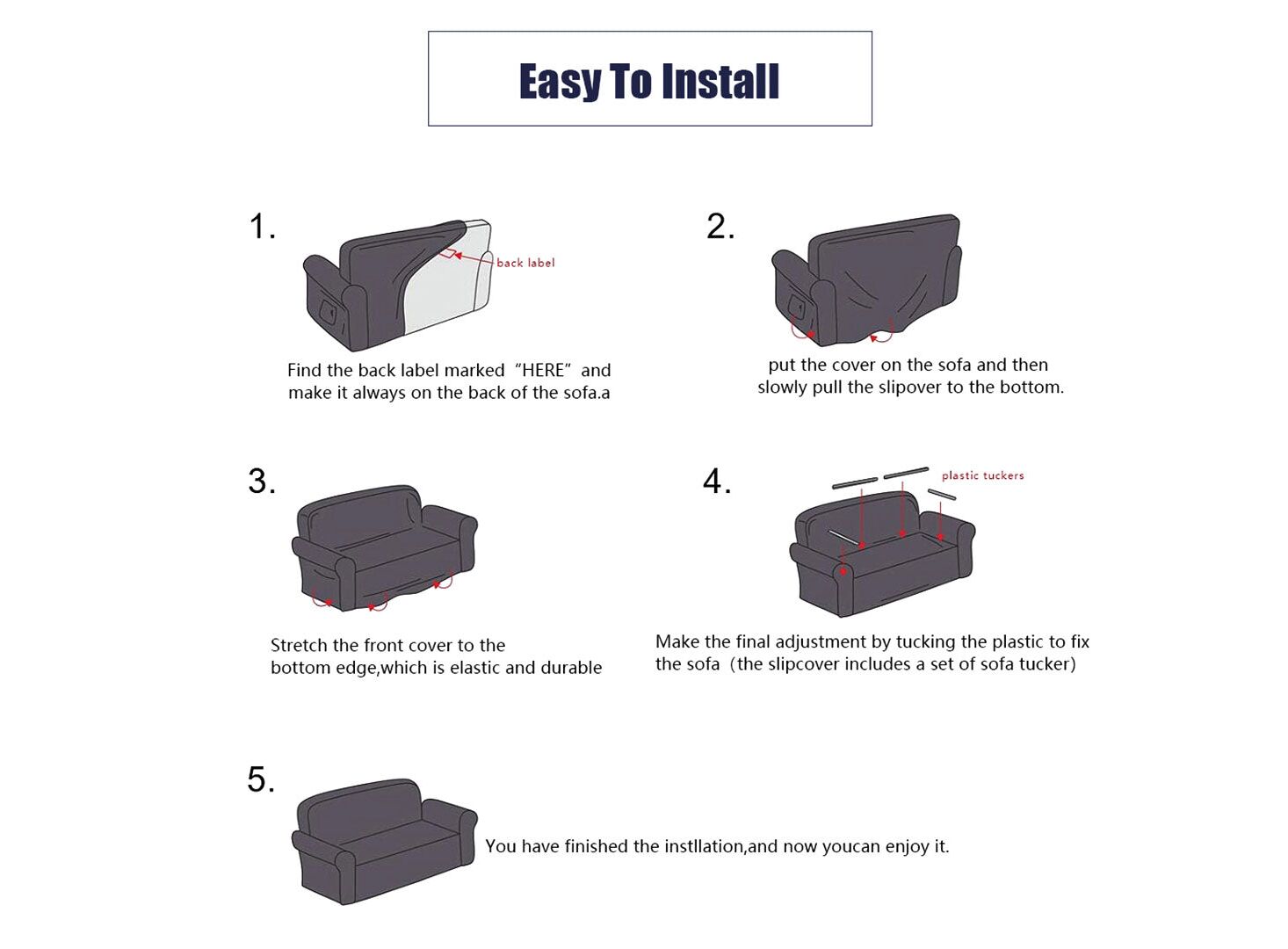 Easy To Install

1.

back label

Find the back label marked "HERE" and make it always on the back of the sofa.a

2.

put the cover on the sofa and then slowly pull the slipover to the bottom.

3.

Stretch the front cover to the bottom edge,which is elastic and durable

4.

plastic tuckers

Make the final adjustment by tucking the plastic to fix the sofa (the slipcover includes a set of sofa tucker)

5.

You have finished the instllation,and now youcan enjoy it.