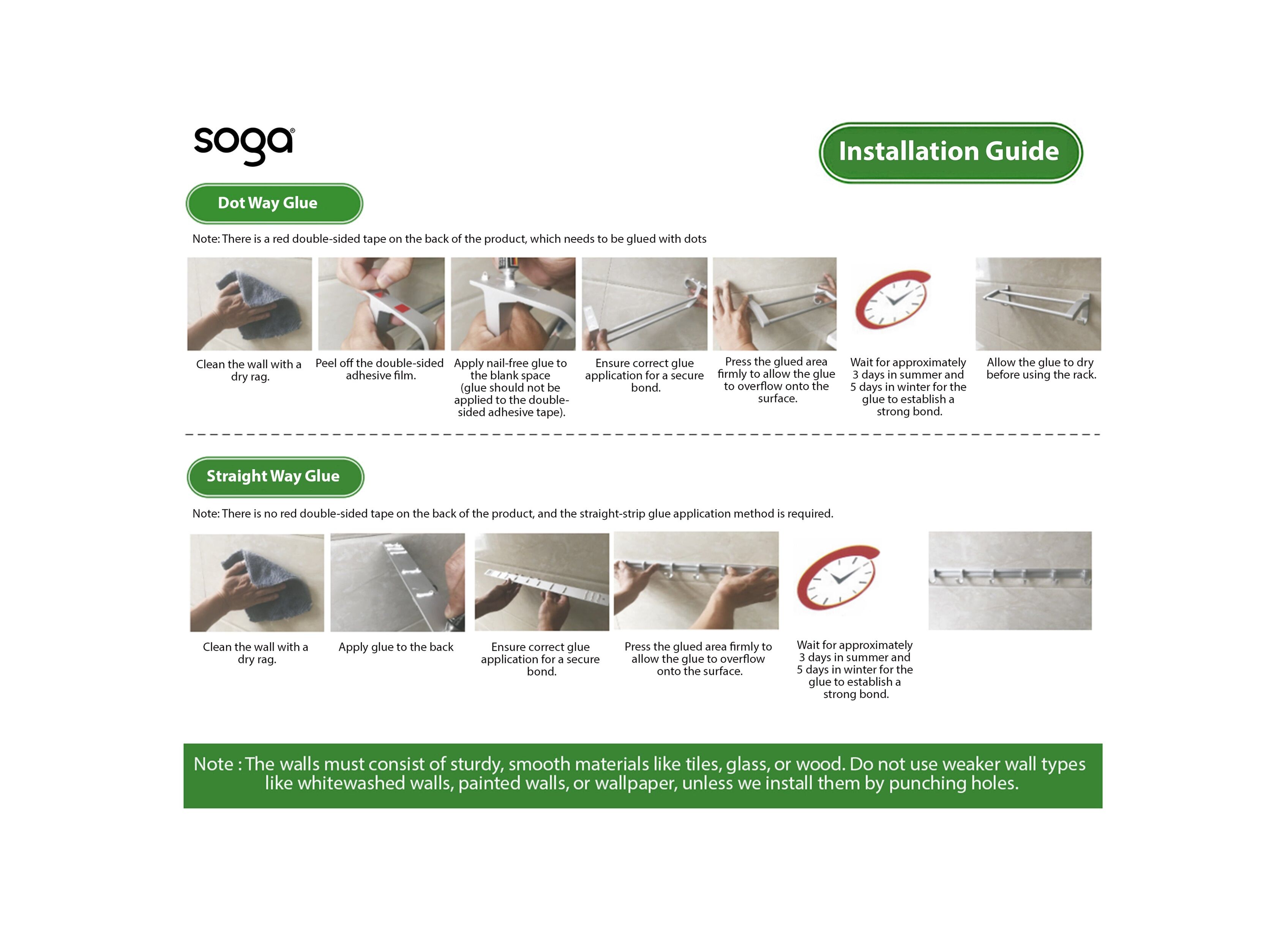 soga®

Installation Guide

Dot Way Glue

Note: There is a red double-sided tape on the back of the product, which needs to be glued with dots

Clean the wall with a dry rag.

Peel off the double-sided adhesive film.

Apply nail-free glue to the blank space (glue should not be applied to the double-sided adhesive tape).

Ensure correct glue application for a secure bond.

Press the glued area firmly to allow the glue to overflow onto the surface.

Wait for approximately 3 days in summer and 5 days in winter for the glue to establish a strong bond.

Allow the glue to dry before using the rack.

Straight Way Glue

Note: There is no red double-sided tape on the back of the product, and the straight-strip glue application method is required.

Clean the wall with a dry rag.

Apply glue to the back

Ensure correct glue application for a secure bond.

Press the glued area firmly to allow the glue to overflow onto the surface.

Wait for approximately 3 days in summer and 5 days in winter for the glue to establish a strong bond.

Note : The walls must consist of sturdy, smooth materials like tiles, glass, or wood. Do not use weaker wall types like whitewashed walls, painted walls, or wallpaper, unless we install them by punching holes.