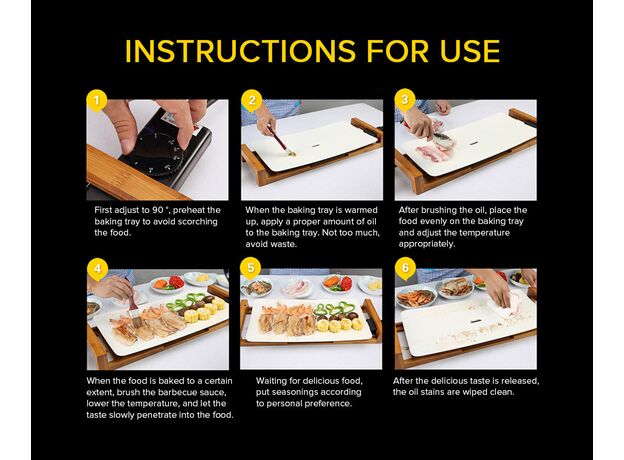 INSTRUCTIONS FOR USE

1

First adjust to 90 °, preheat the baking tray to avoid scorching the food.

2

When the baking tray is warmed up, apply a proper amount of oil to the baking tray. Not too much, avoid waste.

3

After brushing the oil, place the food evenly on the baking tray and adjust the temperature appropriately.

4

When the food is baked to a certain extent, brush the barbecue sauce, lower the temperature, and let the taste slowly penetrate into the food.

5

Waiting for delicious food, put seasonings according to personal preference.

6

After the delicious taste is released, the oil stains are wiped clean.