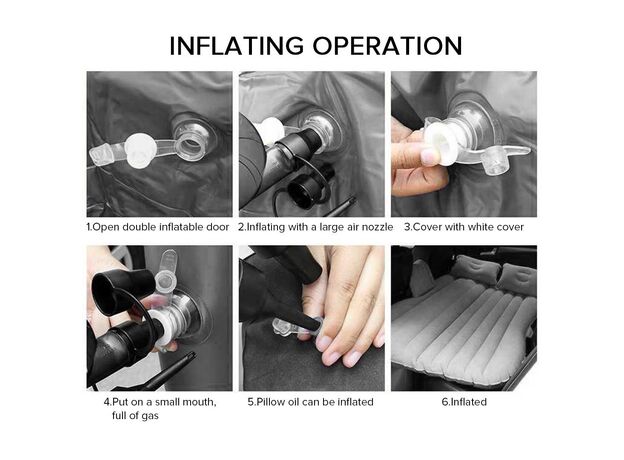 INFLATING OPERATION

1.Open double inflatable door

2.Inflating with a large air nozzle

3.Cover with white cover

4.Put on a small mouth, full of gas

5.Pillow oil can be inflated

6.Inflated